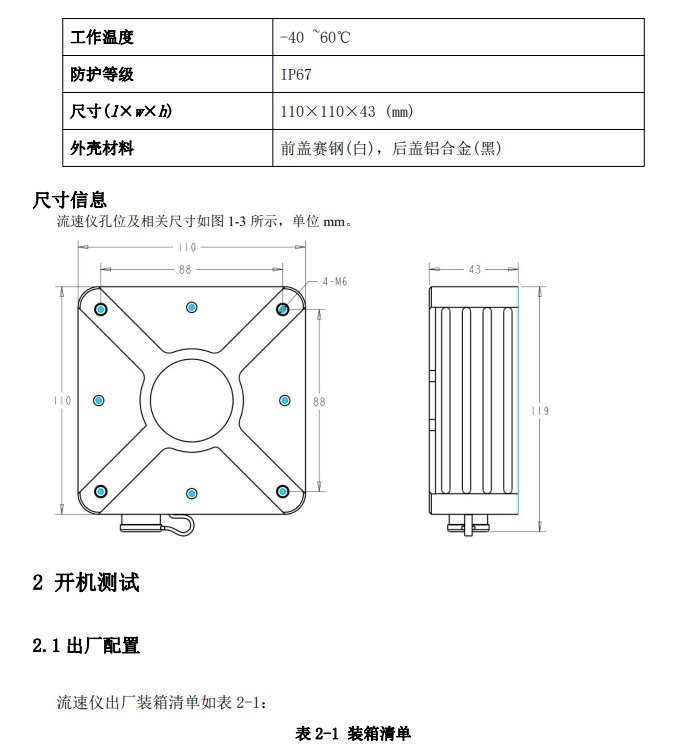 | 工作温度 | -40 ~60℃ |
|---|---|
| 防护等级 | IP67 |
| 尺寸(l×w×h) | 110×110×43 (mm) |
| 外壳材料 | 前盖赛钢(白)，后盖铝合金(黑) |

尺寸信息

流速仪孔位及相关尺寸如图 1-3 所示，单位 mm。

110

88

4-M6

110

88

43

119

2 开机测试

2.1 出厂配置

流速仪出厂装箱清单如表 2-1：

表 2-1 装箱清单